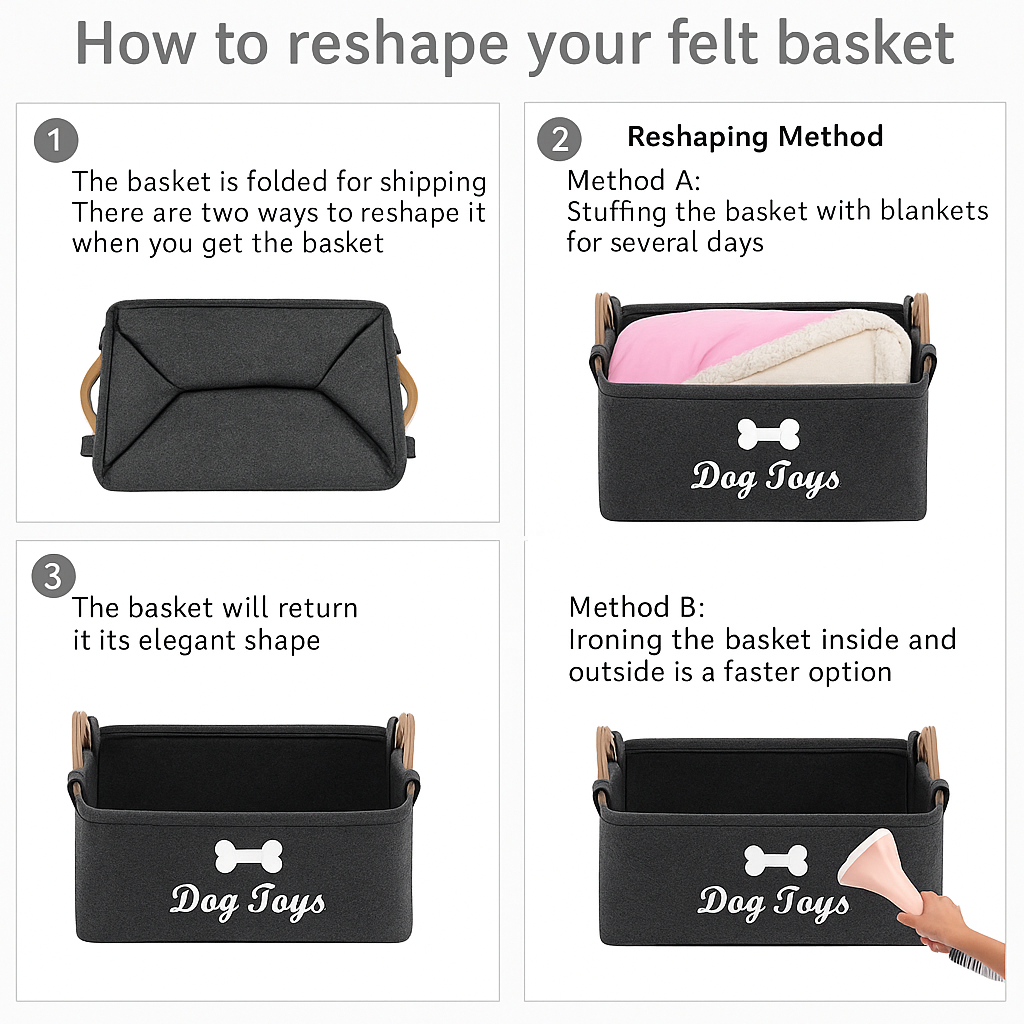 How to reshape your felt basket

1

The basket is folded for shipping There are two ways to reshape it when you get the basket

2

Reshaping Method

Method A:
Stuffing the basket with blankets for several days

Dog Toys

3

The basket will return it its elegant shape

Dog Toys

Method B:
Ironing the basket inside and outside is a faster option

Dog Toys